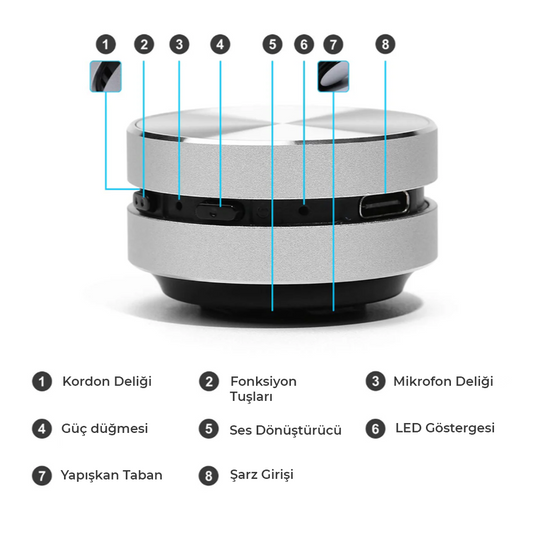 1 2 3 4 5 6 7 8

1 Kordon Deliği

2 Fonksiyon Tuşları

3 Mikrofon Deliği

4 Güç düğmesi

5 Ses Dönüştürücü

6 LED Göstergesi

7 Yapışkan Taban

8 Şarz Girişi